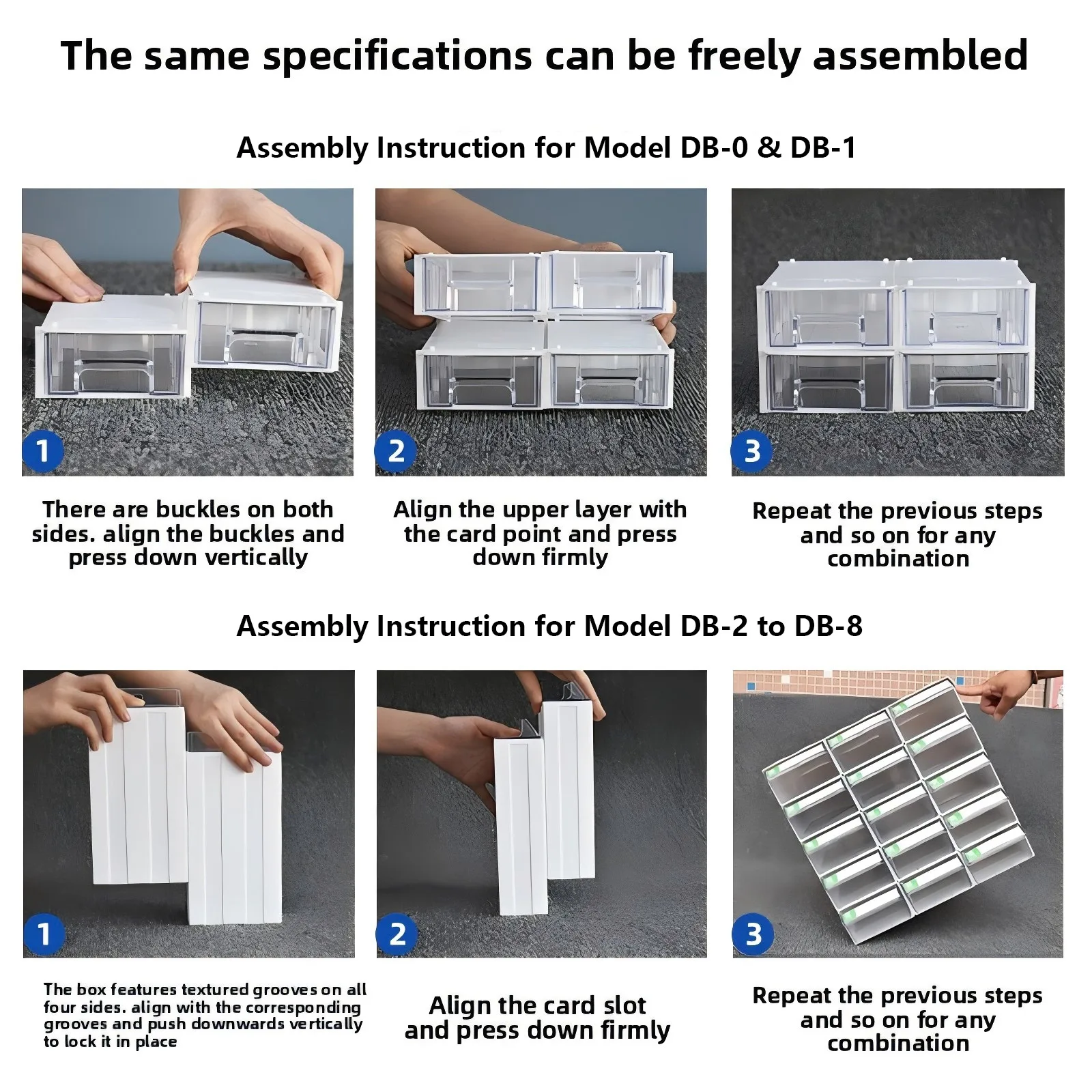 The same specifications can be freely assembled

Assembly Instruction for Model DB-0 & DB-1

1

There are buckles on both sides. align the buckles and press down vertically

2

Align the upper layer with the card point and press down firmly

3

Repeat the previous steps and so on for any combination

Assembly Instruction for Model DB-2 to DB-8

1

The box features textured grooves on all four sides. align with the corresponding grooves and push downwards vertically to lock it in place

2

Align the card slot and press down firmly

3

Repeat the previous steps and so on for any combination